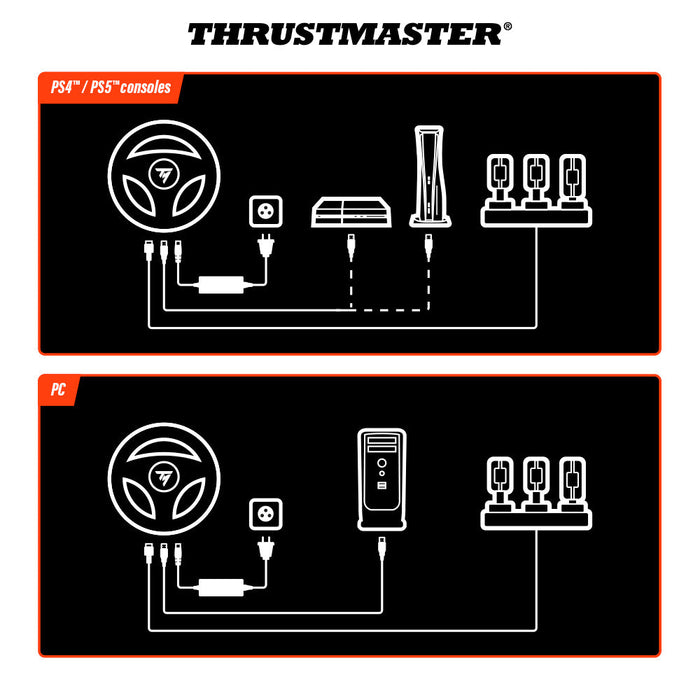 THRUSTMASTER®

PS4™ / PS5™ consoles

PC